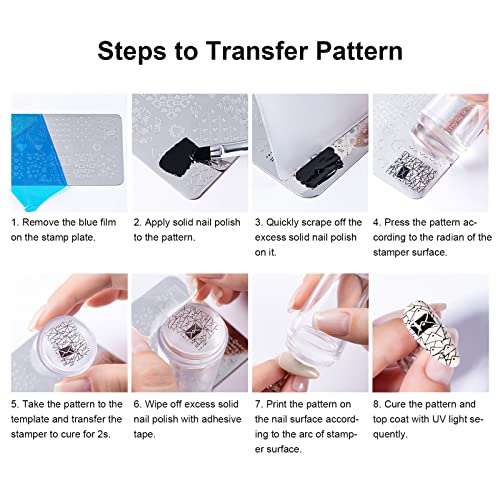 Steps to Transfer Pattern

1. Remove the blue film on the stamp plate.

2. Apply solid nail polish to the pattern.

3. Quickly scrape off the excess solid nail polish on it.

4. Press the pattern according to the radian of the stamper surface.

5. Take the pattern to the template and transfer the stamper to cure for 2s.

6. Wipe off excess solid nail polish with adhesive tape.

7. Print the pattern on the nail surface according to the arc of stamper surface.

8. Cure the pattern and top coat with UV light sequently.