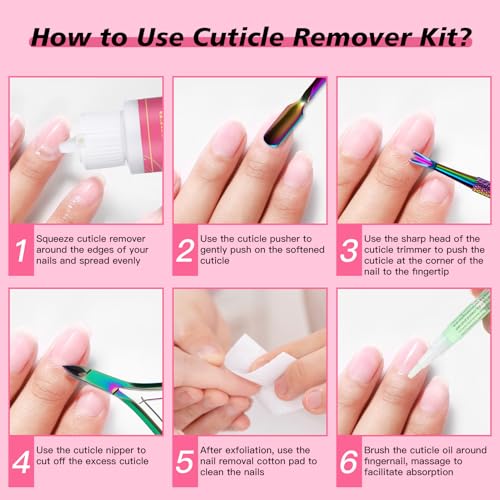 How to Use Cuticle Remover Kit?

1 Squeeze cuticle remover around the edges of your nails and spread evenly

2 Use the cuticle pusher to gently push on the softened cuticle

3 Use the sharp head of the cuticle trimmer to push the cuticle at the corner of the nail to the fingertip

4 Use the cuticle nipper to cut off the excess cuticle

5 After exfoliation, use the nail removal cotton pad to clean the nails

6 Brush the cuticle oil around fingernail, massage to facilitate absorption