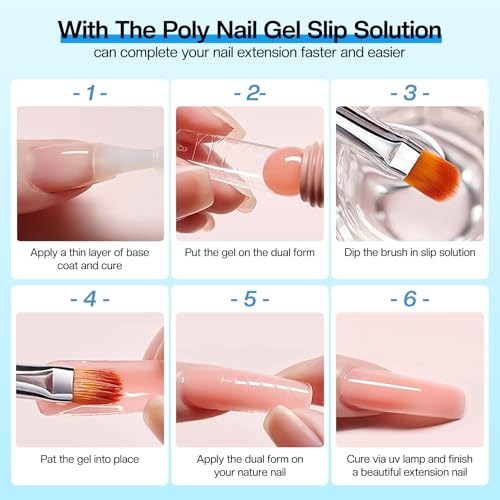 With The Poly Nail Gel Slip Solution
can complete your nail extension faster and easier

- 1 -
Apply a thin layer of base coat and cure

- 2-
Put the gel on the dual form

- 3 -
Dip the brush in slip solution

- 4 -
Pat the gel into place

- 5 -
Apply the dual form on your nature nail

- 6 -
Cure via uv lamp and finish a beautiful extension nail