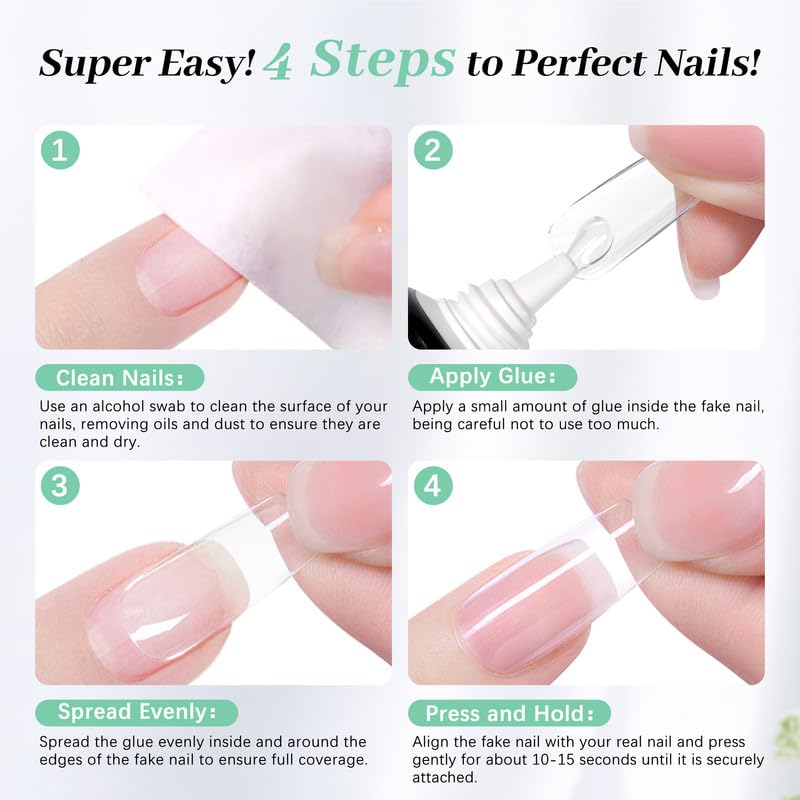 Super Easy! 4 Steps to Perfect Nails!

1

Clean Nails:

Use an alcohol swab to clean the surface of your nails, removing oils and dust to ensure they are clean and dry.

2

Apply Glue:

Apply a small amount of glue inside the fake nail, being careful not to use too much.

3

Spread Evenly:

Spread the glue evenly inside and around the edges of the fake nail to ensure full coverage.

4

Press and Hold:

Align the fake nail with your real nail and press gently for about 10-15 seconds until it is securely attached.