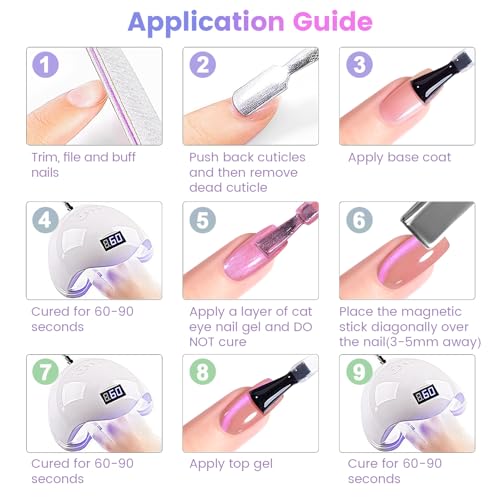 Application Guide

1
Trim, file and buff nails

2
Push back cuticles and then remove dead cuticle

3
Apply base coat

4
60
Cured for 60-90 seconds

5
Apply a layer of cat eye nail gel and DO NOT cure

6
Place the magnetic stick diagonally over the nail(3-5mm away)

7
60
Cured for 60-90 seconds

8
Apply top gel

9
60
Cure for 60-90 seconds