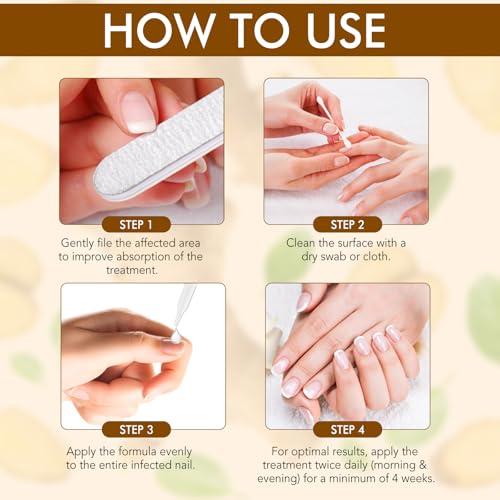 HOW TO USE

STEP 1

Gently file the affected area to improve absorption of the treatment.

STEP 2

Clean the surface with a dry swab or cloth.

STEP 3

Apply the formula evenly to the entire infected nail.

STEP 4

For optimal results, apply the treatment twice daily (morning & evening) for a minimum of 4 weeks.