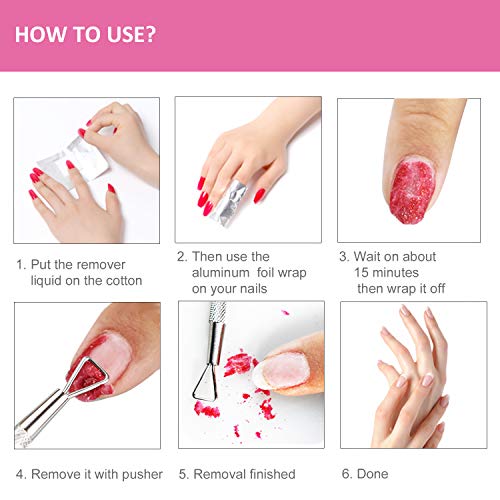 HOW TO USE?

1. Put the remover liquid on the cotton

2. Then use the aluminum foil wrap on your nails

3. Wait on about 15 minutes then wrap it off

4. Remove it with pusher

5. Removal finished

6. Done