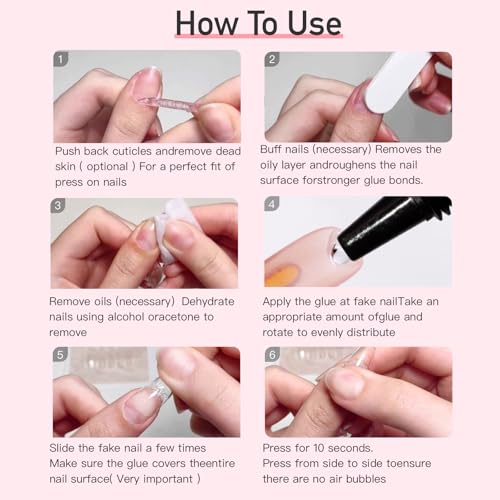 How To Use

1

Push back cuticles andremove dead skin ( optional ) For a perfect fit of press on nails

2

Buff nails (necessary) Removes the oily layer androughens the nail surface forstronger glue bonds.

3

Remove oils (necessary) Dehydrate nails using alcohol oracetone to remove

4

Apply the glue at fake nailTake an appropriate amount ofglue and rotate to evenly distribute

5

Slide the fake nail a few times
Make sure the glue covers theentire nail surface( Very important )

6

Press for 10 seconds.
Press from side to side toensure there are no air bubbles