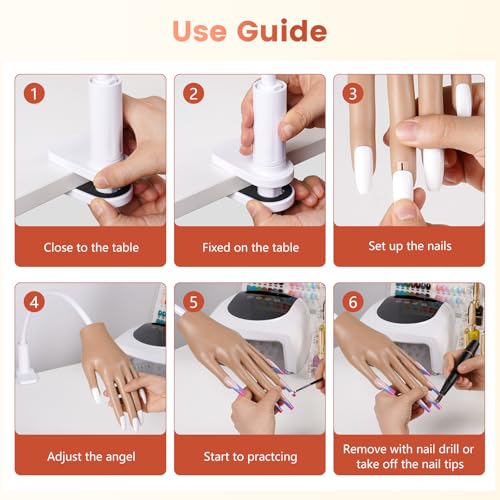 Use Guide

1
Close to the table

2
Fixed on the table

3
Set up the nails

4
Adjust the angel

5
Start to practcing

6
Remove with nail drill or take off the nail tips