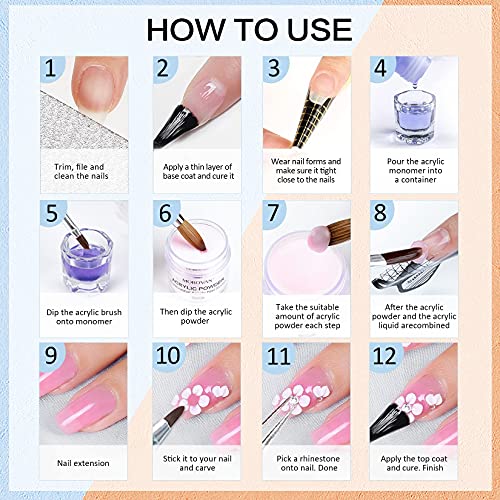 HOW TO USE

1
Trim, file and clean the nails

2
Apply a thin layer of base coat and cure it

3
Wear nail forms and make sure it tight close to the nails

4
Pour the acrylic monomer into a container

5
Dip the acrylic brush onto monomer

6
MOROVAN
ACRYLIC POWDER
Then dip the acrylic powder

7
Take the suitable amount of acrylic powder each step

8
After the acrylic powder and the acrylic liquid arecombined

9
Nail extension

10
Stick it to your nail and carve

11
Pick a rhinestone onto nail. Done

12
Apply the top coat and cure. Finish