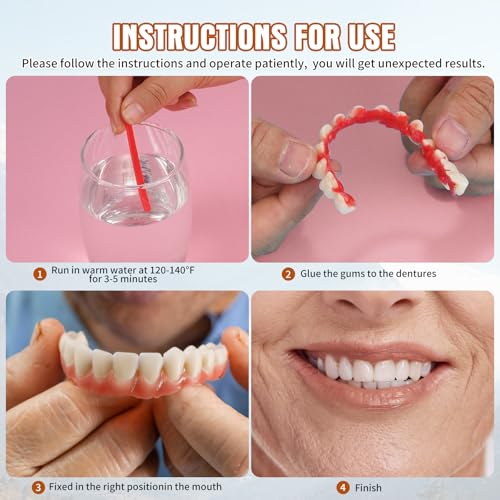 INSTRUCTIONS FOR USE

Please follow the instructions and operate patiently, you will get unexpected results.

1 Run in warm water at 120-140°F for 3-5 minutes

2 Glue the gums to the dentures

3 Fixed in the right positionin the mouth

4 Finish