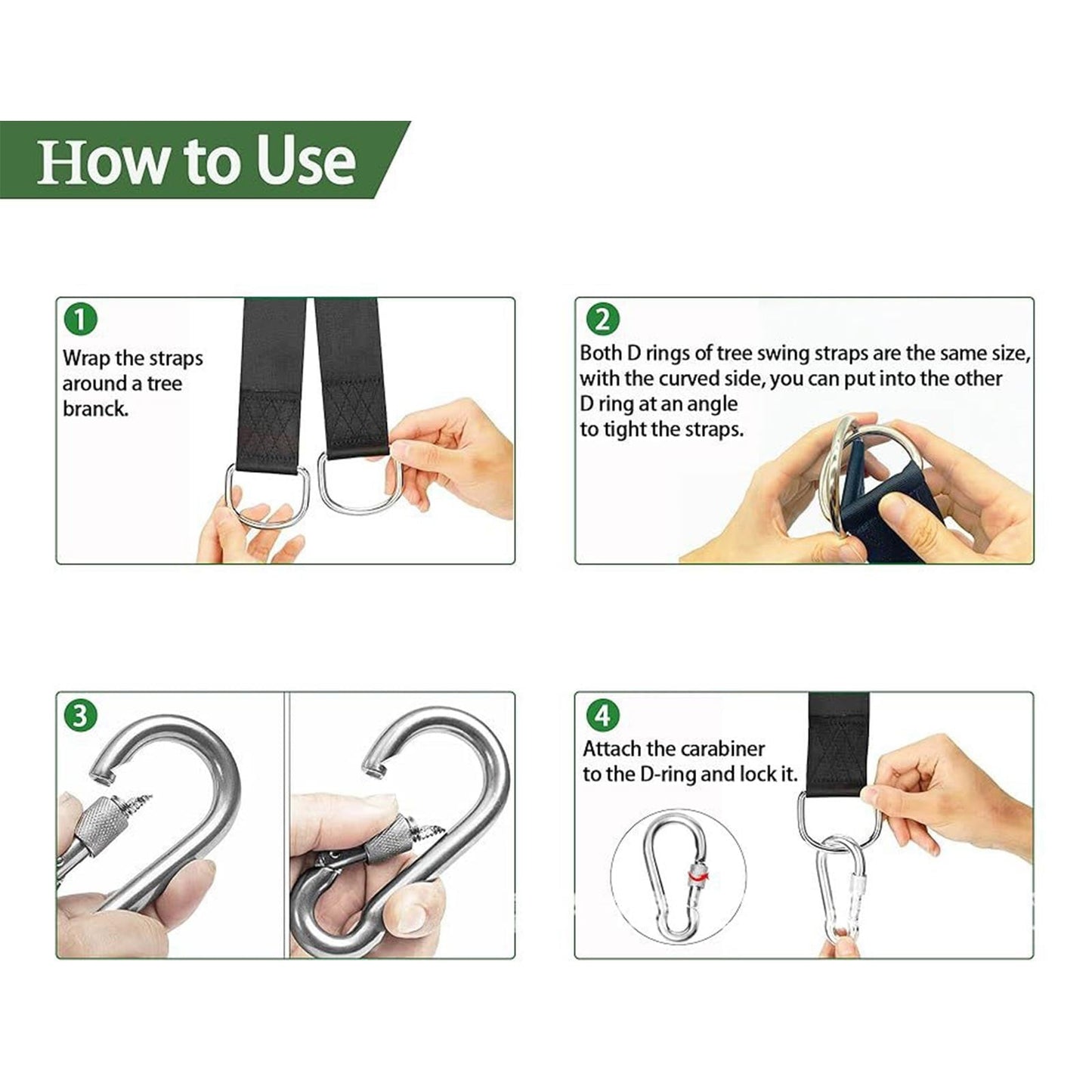 How to Use

1

Wrap the straps around a tree branck.

2

Both D rings of tree swing straps are the same size, with the curved side, you can put into the other D ring at an angle
to tight the straps.

3

4

Attach the carabiner to the D-ring and lock it.