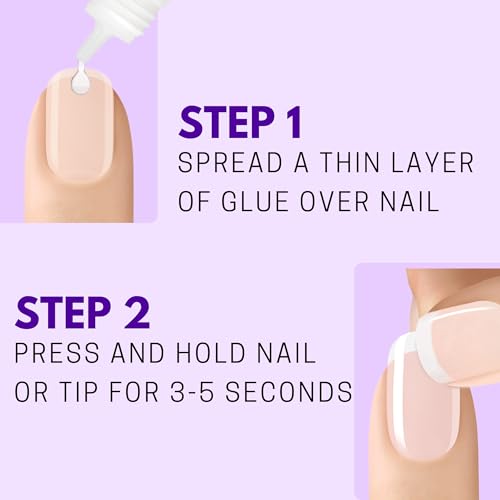 STEP 1
SPREAD A THIN LAYER OF GLUE OVER NAIL

STEP 2
PRESS AND HOLD NAIL OR TIP FOR 3-5 SECONDS