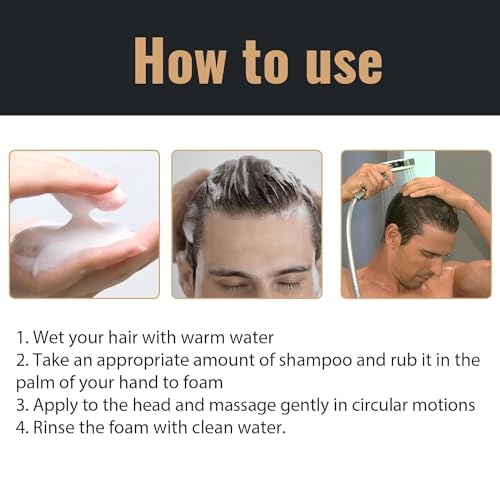 How to use

1. Wet your hair with warm water
2. Take an appropriate amount of shampoo and rub it in the palm of your hand to foam
3. Apply to the head and massage gently in circular motions
4. Rinse the foam with clean water.