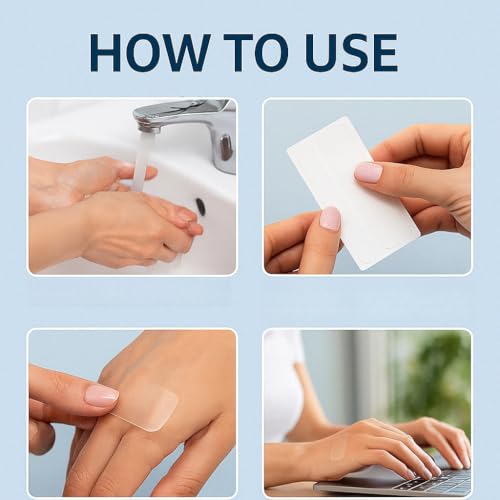 HOW TO USE