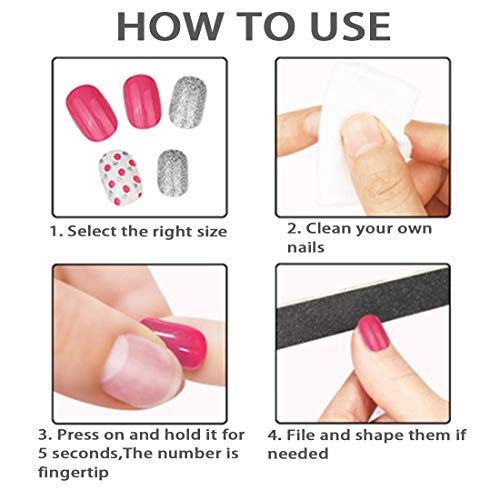 HOW TO USE

1. Select the right size

2. Clean your own nails

3. Press on and hold it for 5 seconds,The number is fingertip

4. File and shape them if needed