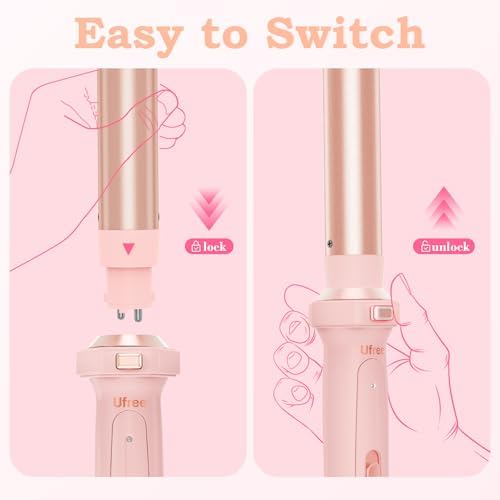 Easy to Switch

lock

Ufree

unlock

Ufree