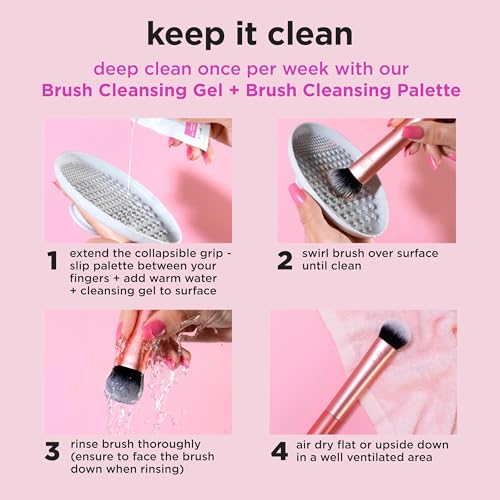 keep it clean

deep clean once per week with our
Brush Cleansing Gel + Brush Cleansing Palette

1 extend the collapsible grip - slip palette between your fingers + add warm water + cleansing gel to surface

2 swirl brush over surface until clean

3 rinse brush thoroughly (ensure to face the brush down when rinsing)

4 air dry flat or upside down in a well ventilated area