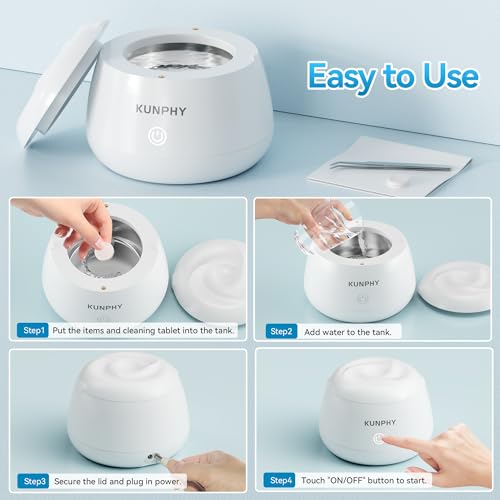 Easy to Use

KUNPHY

KUNPHY

Step1 Put the items and cleaning tablet into the tank.

KUNPHY

Step2 Add water to the tank.

Step3 Secure the lid and plug in power.

KUNPHY

Step4 Touch "ON/OFF" button to start.