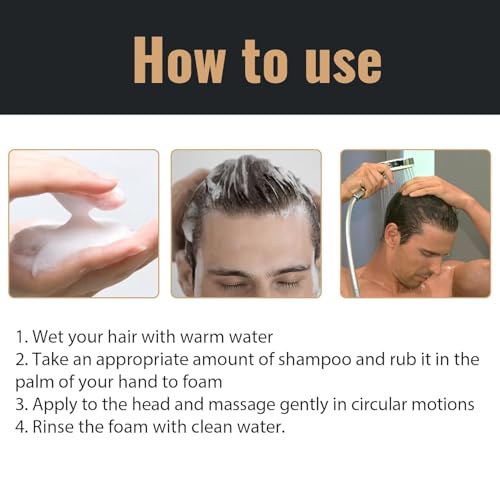 How to use

1. Wet your hair with warm water
2. Take an appropriate amount of shampoo and rub it in the palm of your hand to foam
3. Apply to the head and massage gently in circular motions
4. Rinse the foam with clean water.